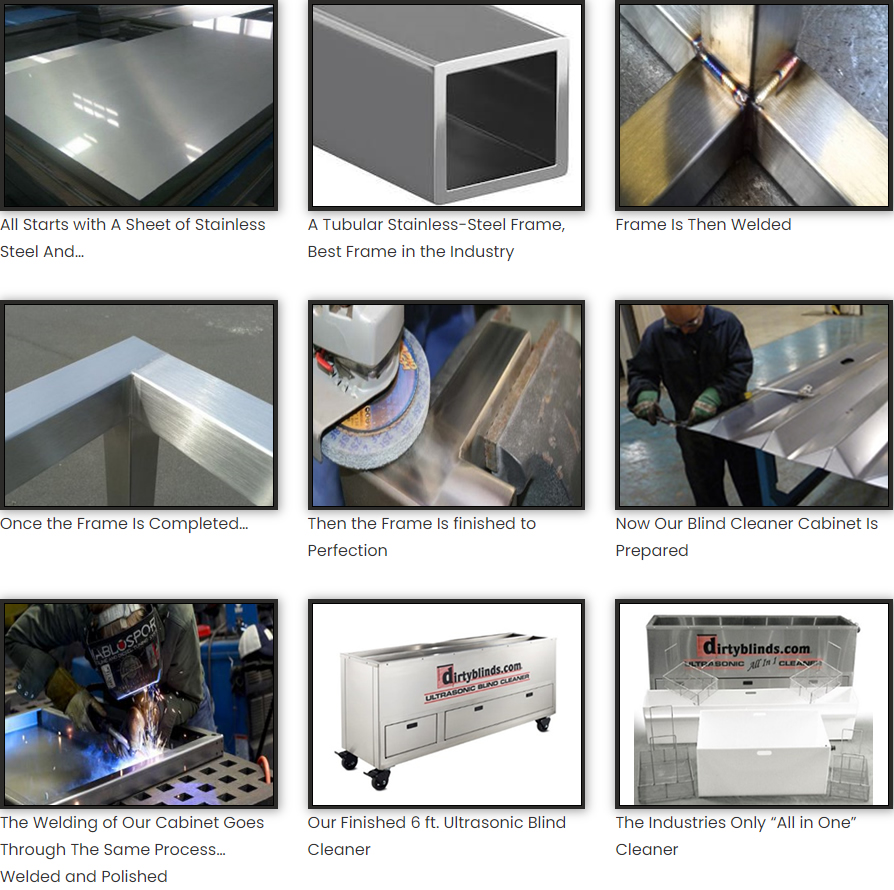 All Starts with A Sheet of Stainless Steel And...

A Tubular Stainless-Steel Frame, Best Frame in the Industry

Frame Is Then Welded

Once the Frame Is Completed...

Then the Frame Is finished to Perfection

Now Our Blind Cleaner Cabinet Is Prepared

ABLOSPOR

The Welding of Our Cabinet Goes Through The Same Process... Welded and Polished

dirtyblinds.com
ULTRASONIC BLIND CLEANER

Our Finished 6 ft. Ultrasonic Blind Cleaner

dirtyblinds.com
ULTRASONIC All In 1 CLEANER

The Industries Only "All in One" Cleaner